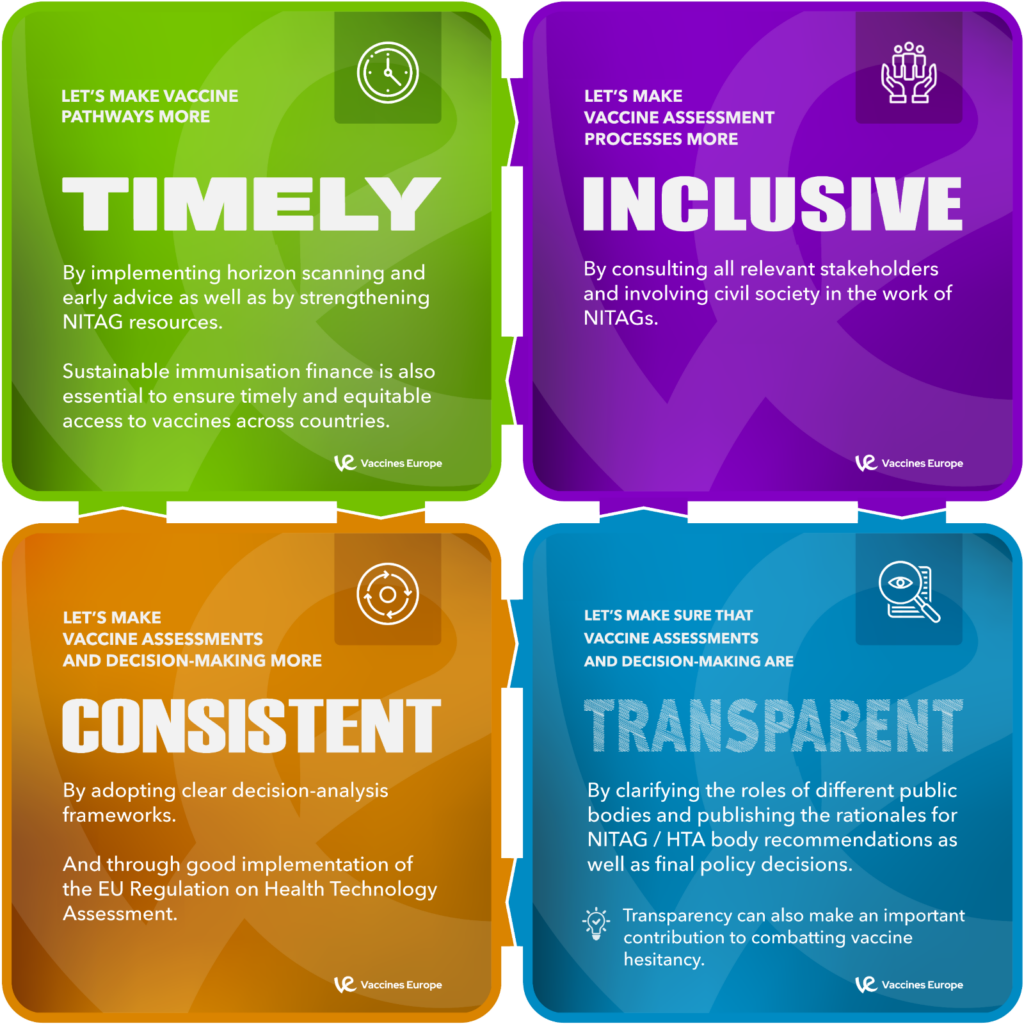 LET'S MAKE VACCINE PATHWAYS MORE

TIMELY

By implementing horizon scanning and early advice as well as by strengthening NITAG resources.

Sustainable immunisation finance is also essential to ensure timely and equitable access to vaccines across countries.

Vaccines Europe

LET'S MAKE VACCINE ASSESSMENT PROCESSES MORE

INCLUSIVE

By consulting all relevant stakeholders and involving civil society in the work of NITAGs.

Vaccines Europe

LET'S MAKE VACCINE ASSESSMENTS AND DECISION-MAKING MORE

CONSISTENT

By adopting clear decision-analysis frameworks.

And through good implementation of the EU Regulation on Health Technology Assessment.

Vaccines Europe

LET'S MAKE SURE THAT VACCINE ASSESSMENTS AND DECISION-MAKING ARE

TRANSPARENT

By clarifying the roles of different public bodies and publishing the rationales for NITAG / HTA body recommendations as well as final policy decisions.

Transparency can also make an important contribution to combatting vaccine hesitancy.

Vaccines Europe